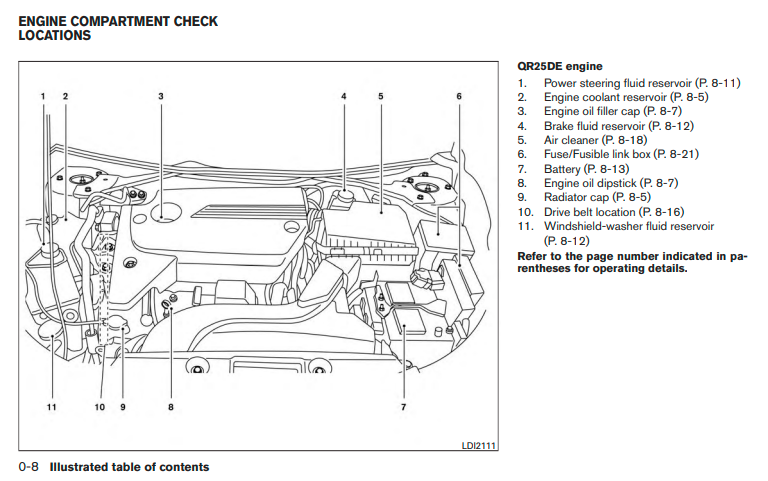 ENGINE COMPARTMENT CHECK LOCATIONS

1 2 3 4 5 6

11 10 9 8 7

LDI2111

QR25DE engine

1. Power steering fluid reservoir (P. 8-11)
2. Engine coolant reservoir (P. 8-5)
3. Engine oil filler cap (P. 8-7)
4. Brake fluid reservoir (P. 8-12)
5. Air cleaner (P. 8-18)
6. Fuse/Fusible link box (P. 8-21)
7. Battery (P. 8-13)
8. Engine oil dipstick (P. 8-7)
9. Radiator cap (P. 8-5)
10. Drive belt location (P. 8-16)
11. Windshield-washer fluid reservoir (P. 8-12)

Refer to the page number indicated in parentheses for operating details.

0-8 Illustrated table of contents