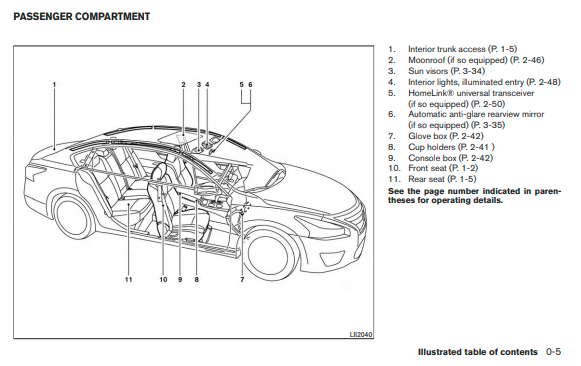 PASSENGER COMPARTMENT

1
2
3
4
5
6
11
10
9
8
7
LII2040

1. Interior trunk access (P. 1-5)
2. Moonroof (if so equipped) (P. 2-46)
3. Sun visors (P. 3-34)
4. Interior lights, illuminated entry (P. 2-48)
5. HomeLink® universal transceiver (if so equipped) (P. 2-50)
6. Automatic anti-glare rearview mirror (if so equipped) (P. 3-35)
7. Glove box (P. 2-42)
8. Cup holders (P. 2-41 )
9. Console box (P. 2-42)
10. Front seat (P. 1-2)
11. Rear seat (P. 1-5)

See the page number indicated in parentheses for operating details.

Illustrated table of contents 0-5