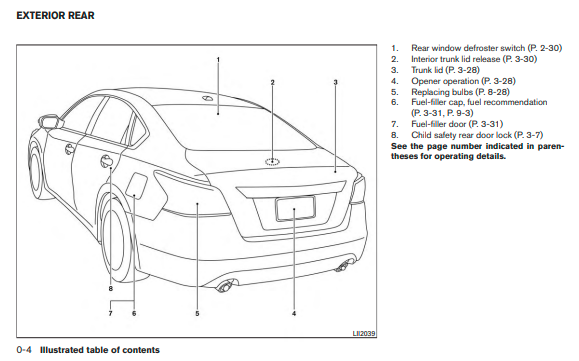 EXTERIOR REAR

1
2
3
8
7
6
5
4
LII2039

1. Rear window defroster switch (P. 2-30)
2. Interior trunk lid release (P. 3-30)
3. Trunk lid (P. 3-28)
4. Opener operation (P. 3-28)
5. Replacing bulbs (P. 8-28)
6. Fuel-filler cap, fuel recommendation (P. 3-31, P. 9-3)
7. Fuel-filler door (P. 3-31)
8. Child safety rear door lock (P. 3-7)

See the page number indicated in parentheses for operating details.

0-4 Illustrated table of contents