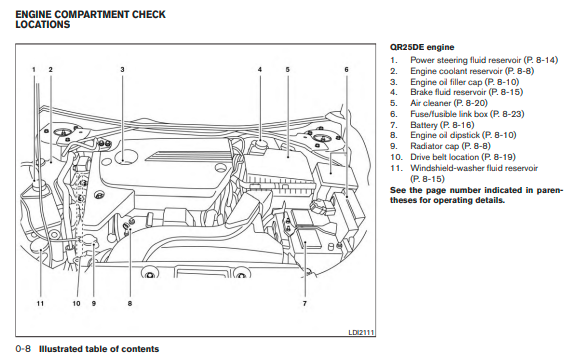 ENGINE COMPARTMENT CHECK LOCATIONS

1 2 3 4 5 6

11 10 9 8 7

LDI2111

QR25DE engine

1. Power steering fluid reservoir (P. 8-14)
2. Engine coolant reservoir (P. 8-8)
3. Engine oil filler cap (P. 8-10)
4. Brake fluid reservoir (P. 8-15)
5. Air cleaner (P. 8-20)
6. Fuse/fusible link box (P. 8-23)
7. Battery (P. 8-16)
8. Engine oil dipstick (P. 8-10)
9. Radiator cap (P. 8-8)
10. Drive belt location (P. 8-19)
11. Windshield-washer fluid reservoir (P. 8-15)

See the page number indicated in parentheses for operating details.

0-8 Illustrated table of contents