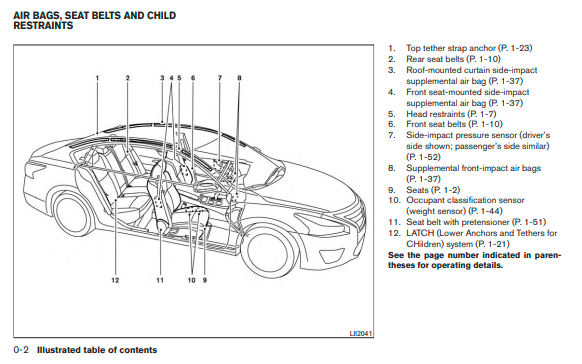 AIR BAGS, SEAT BELTS AND CHILD RESTRAINTS

1
2
3
4
5
6
7
8
12
11
10
9
LII2041

1. Top tether strap anchor (P. 1-23)
2. Rear seat belts (P. 1-10)
3. Roof-mounted curtain side-impact supplemental air bag (P. 1-37)
4. Front seat-mounted side-impact supplemental air bag (P. 1-37)
5. Head restraints (P. 1-7)
6. Front seat belts (P. 1-10)
7. Side-impact pressure sensor (driver's side shown; passenger's side similar) (P. 1-52)
8. Supplemental front-impact air bags (P. 1-37)
9. Seats (P. 1-2)
10. Occupant classification sensor (weight sensor) (P. 1-44)
11. Seat belt with pretensioner (P. 1-51)
12. LATCH (Lower Anchors and Tethers for CHildren) system (P. 1-21)

See the page number indicated in parentheses for operating details.

0-2 Illustrated table of contents