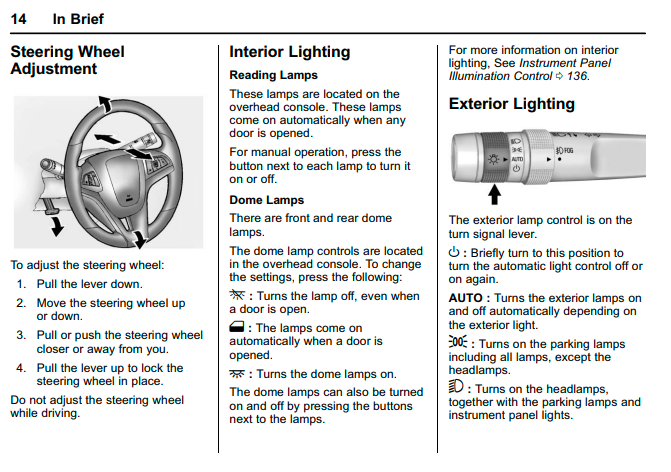 14 In Brief

Steering Wheel Adjustment

To adjust the steering wheel:

1. Pull the lever down.

2. Move the steering wheel up or down.

3. Pull or push the steering wheel closer or away from you.

4. Pull the lever up to lock the steering wheel in place.

Do not adjust the steering wheel while driving.

Interior Lighting

Reading Lamps

These lamps are located on the overhead console. These lamps come on automatically when any door is opened.

For manual operation, press the button next to each lamp to turn it on or off.

Dome Lamps

There are front and rear dome lamps.

The dome lamp controls are located in the overhead console. To change the settings, press the following:

: Turns the lamp off, even when a door is open.

: The lamps come on automatically when a door is opened.

: Turns the dome lamps on.

The dome lamps can also be turned on and off by pressing the buttons next to the lamps.

For more information on interior lighting, See Instrument Panel Illumination Control ⇨ 136.

Exterior Lighting

AUTO

FOG

The exterior lamp control is on the turn signal lever.

: Briefly turn to this position to turn the automatic light control off or on again.

AUTO : Turns the exterior lamps on and off automatically depending on the exterior light.

: Turns on the parking lamps including all lamps, except the headlamps.

: Turns on the headlamps, together with the parking lamps and instrument panel lights.