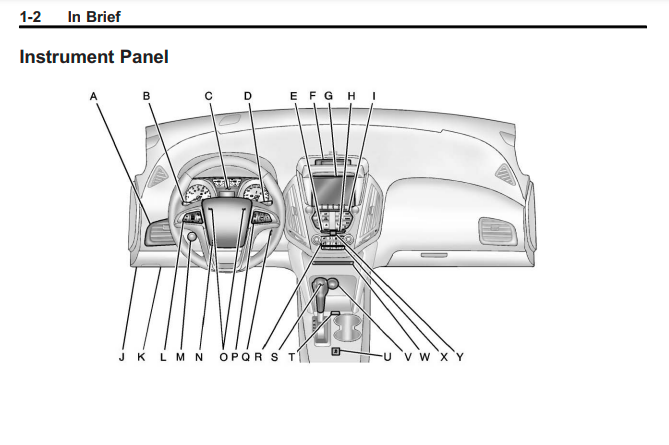 1-2 In Brief

Instrument Panel

A B C D E F G H I

J K L M N O P Q R S T U V W X Y