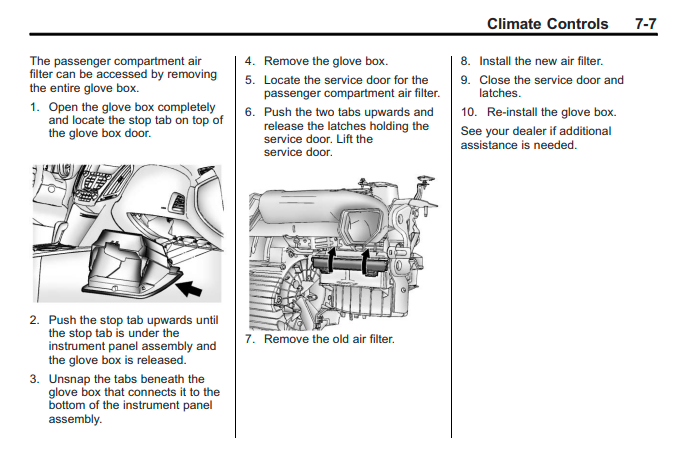 Climate Controls 7-7

The passenger compartment air filter can be accessed by removing the entire glove box.

1. Open the glove box completely and locate the stop tab on top of the glove box door.

2. Push the stop tab upwards until the stop tab is under the instrument panel assembly and the glove box is released.

3. Unsnap the tabs beneath the glove box that connects it to the bottom of the instrument panel assembly.

4. Remove the glove box.

5. Locate the service door for the passenger compartment air filter.

6. Push the two tabs upwards and release the latches holding the service door. Lift the service door.

7. Remove the old air filter.

8. Install the new air filter.

9. Close the service door and latches.

10. Re-install the glove box.

See your dealer if additional assistance is needed.