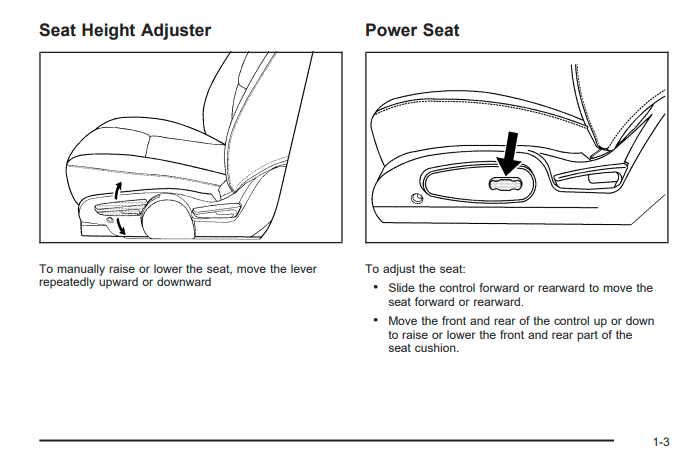 Seat Height Adjuster

To manually raise or lower the seat, move the lever repeatedly upward or downward

Power Seat

To adjust the seat:

• Slide the control forward or rearward to move the seat forward or rearward.

• Move the front and rear of the control up or down to raise or lower the front and rear part of the seat cushion.

1-3